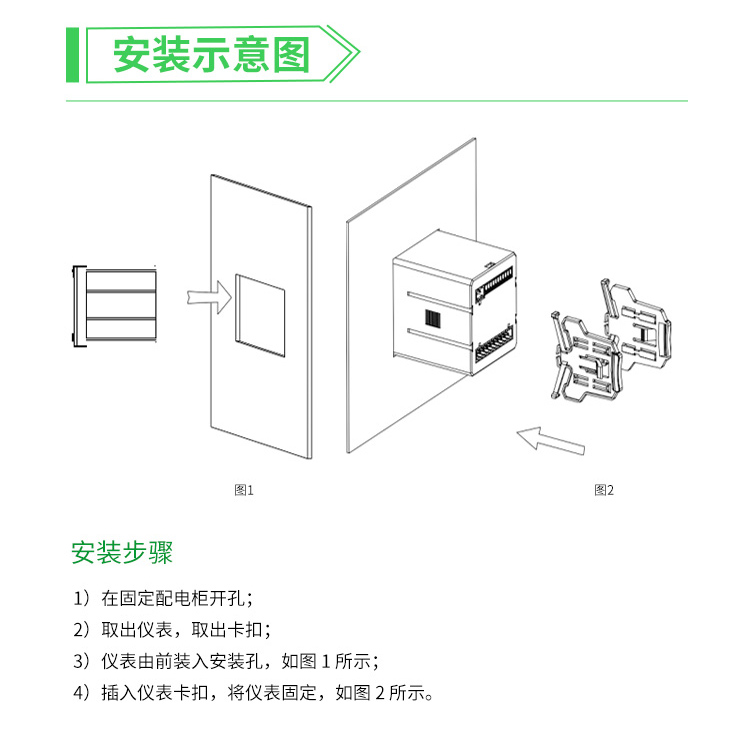 安装示意图

图1

图2

安装步骤

1）在固定配电柜开孔；

2）取出仪表，取出卡扣；

3）仪表由前装入安装孔，如图 1 所示；

4）插入仪表卡扣，将仪表固定，如图 2 所示。